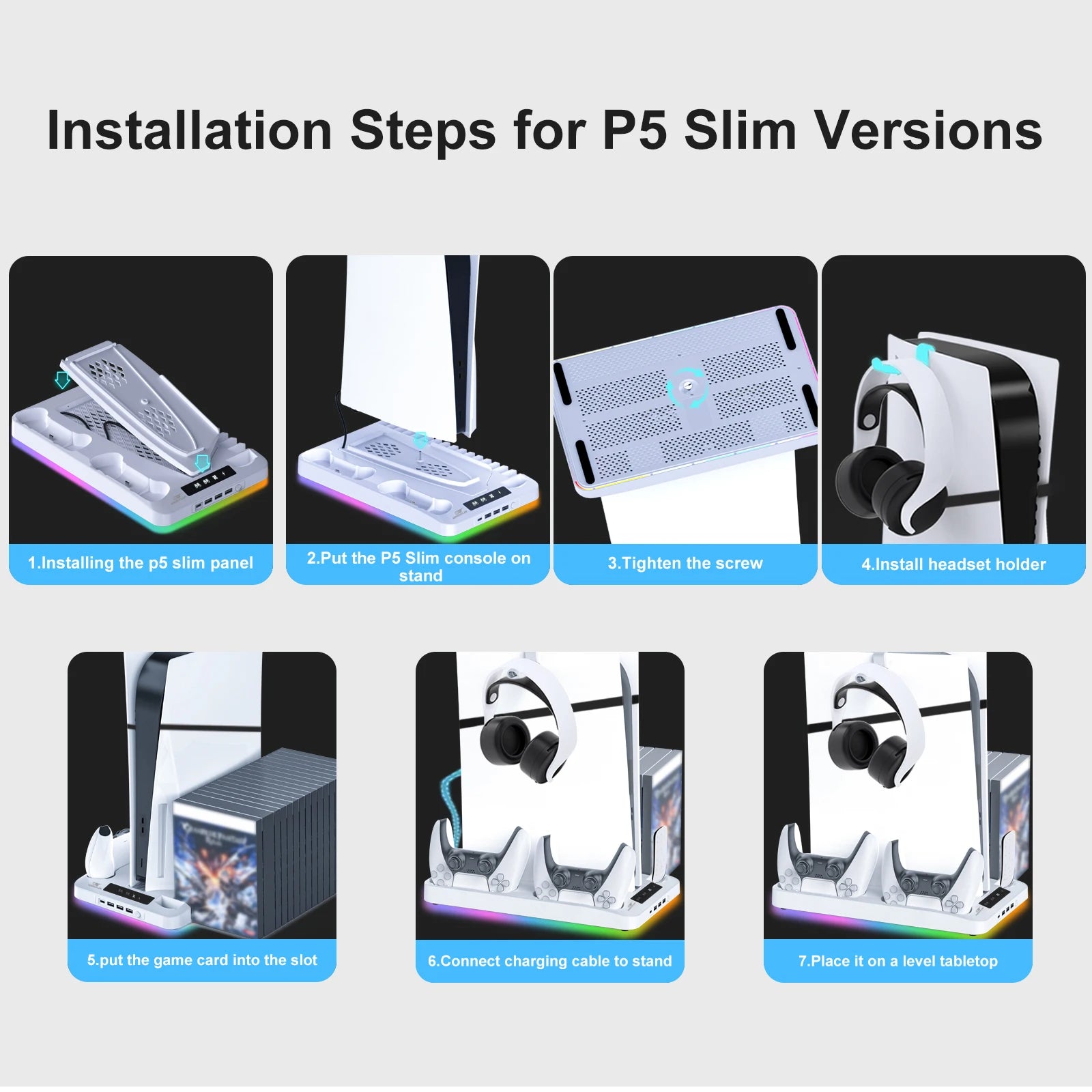 Installation Steps for P5 Slim Versions

1.Installing the p5 slim panel

2.Put the P5 Slim console on stand

3.Tighten the screw

4.Install headset holder

5.put the game card into the slot

6.Connect charging cable to stand

7.Place it on a level tabletop