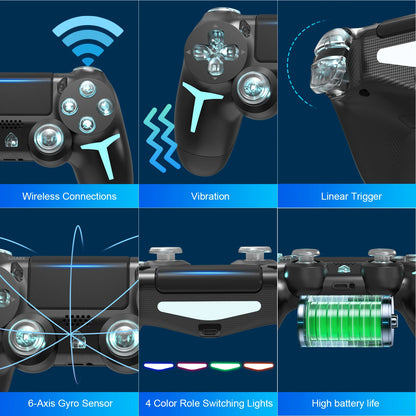 Wireless Connections

Vibration

Linear Trigger

6-Axis Gyro Sensor

4 Color Role Switching Lights

High battery life