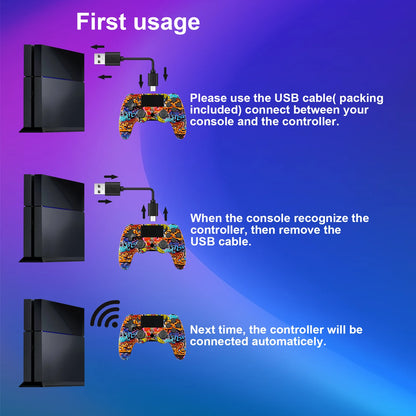 First usage

Please use the USB cable( packing included) connect between your console and the controller.

When the console recognize the controller, then remove the USB cable.

Next time, the controller will be connected automaticely.